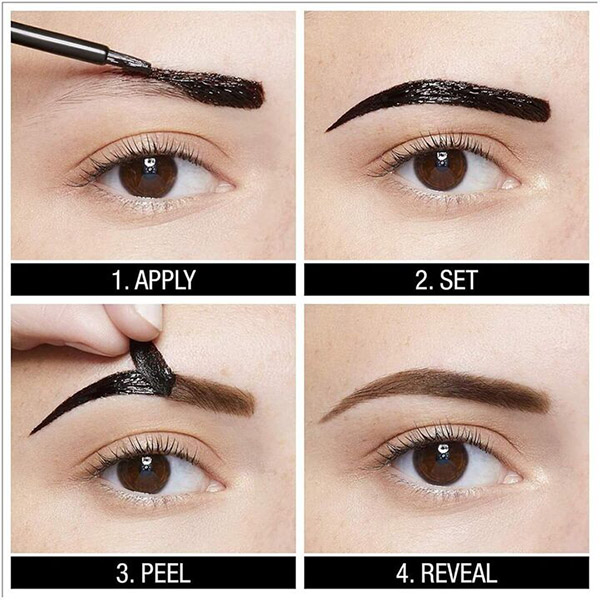 1. APPLY

2. SET

3. PEEL

4. REVEAL